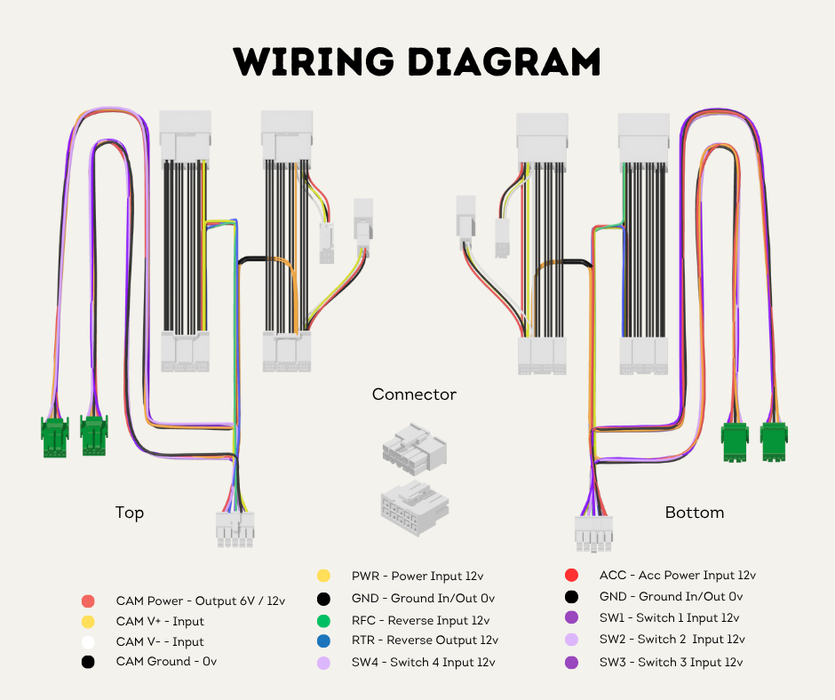 WIRING DIAGRAM

Connector

Top

Bottom

CAM Power - Output 6V / 12v
CAM V+ - Input
CAM V- - Input
CAM Ground - 0v

PWR - Power Input 12v
GND - Ground In/Out 0v
RFC - Reverse Input 12v
RTR - Reverse Output 12v
SW4 - Switch 4 Input 12v

ACC - Acc Power Input 12v
GND - Ground In/Out 0v
SW1 - Switch 1 Input 12v
SW2 - Switch 2 Input 12v
SW3 - Switch 3 Input 12v