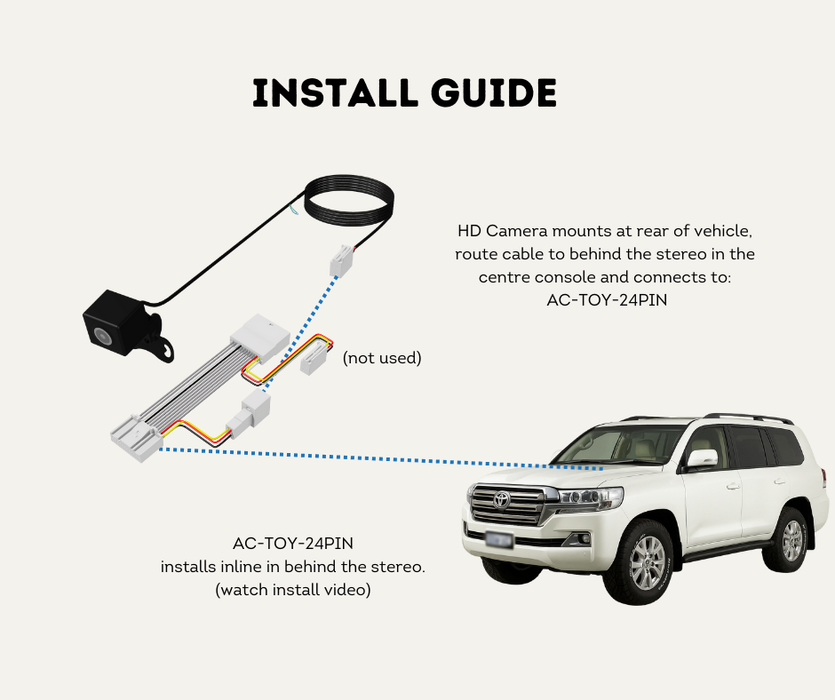 INSTALL GUIDE

HD Camera mounts at rear of vehicle, route cable to behind the stereo in the centre console and connects to: AC-TOY-24PIN

(not used)

AC-TOY-24PIN installs inline in behind the stereo. (watch install video)