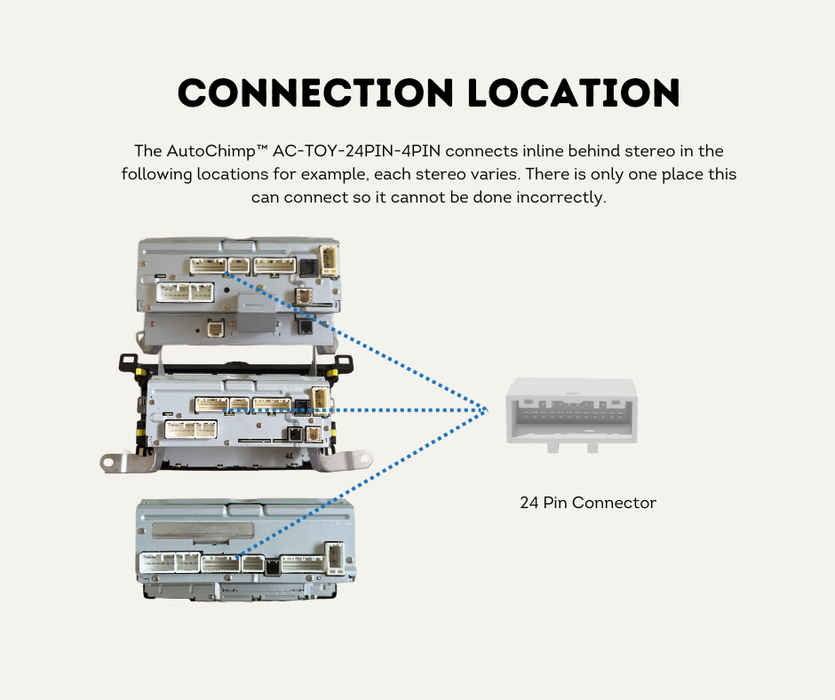 CONNECTION LOCATION

The AutoChimp™ AC-TOY-24PIN-4PIN connects inline behind stereo in the following locations for example, each stereo varies. There is only one place this can connect so it cannot be done incorrectly.

24 Pin Connector