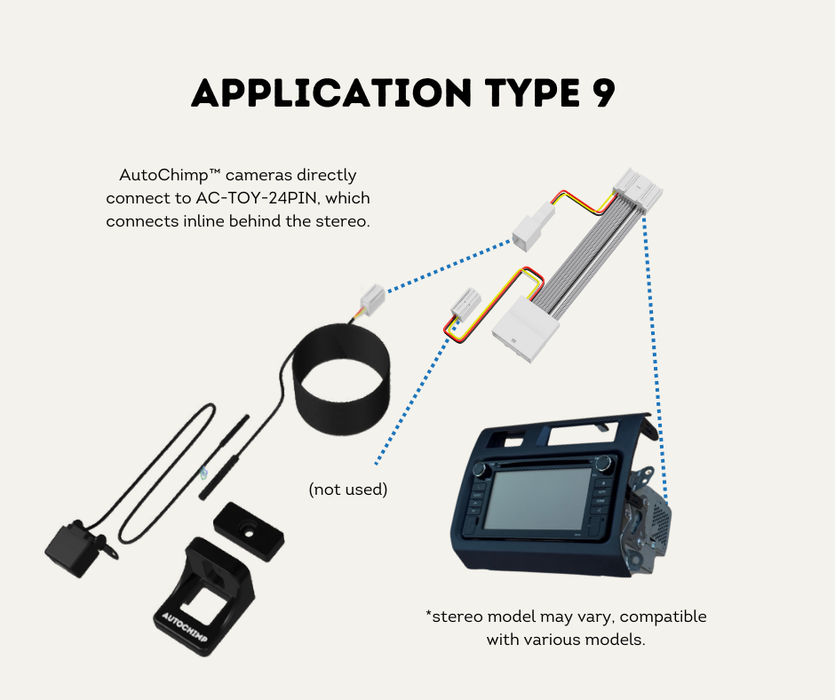 APPLICATION TYPE 9

AutoChimp™ cameras directly connect to AC-TOY-24PIN, which connects inline behind the stereo.

(not used)

AUTOCHIMP

*stereo model may vary, compatible with various models.