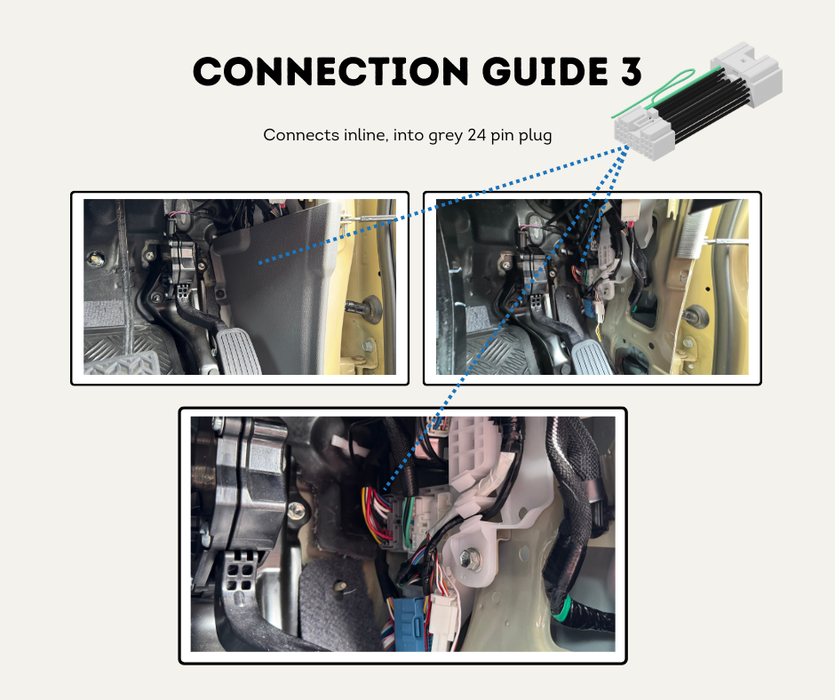 CONNECTION GUIDE 3

Connects inline, into grey 24 pin plug