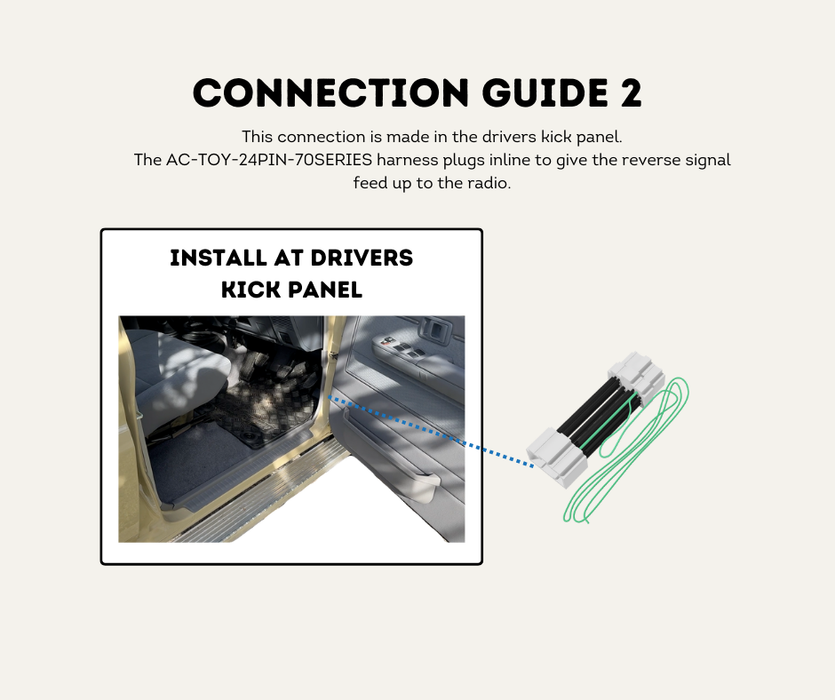 CONNECTION GUIDE 2

This connection is made in the drivers kick panel.
The AC-TOY-24PIN-70SERIES harness plugs inline to give the reverse signal feed up to the radio.

INSTALL AT DRIVERS KICK PANEL