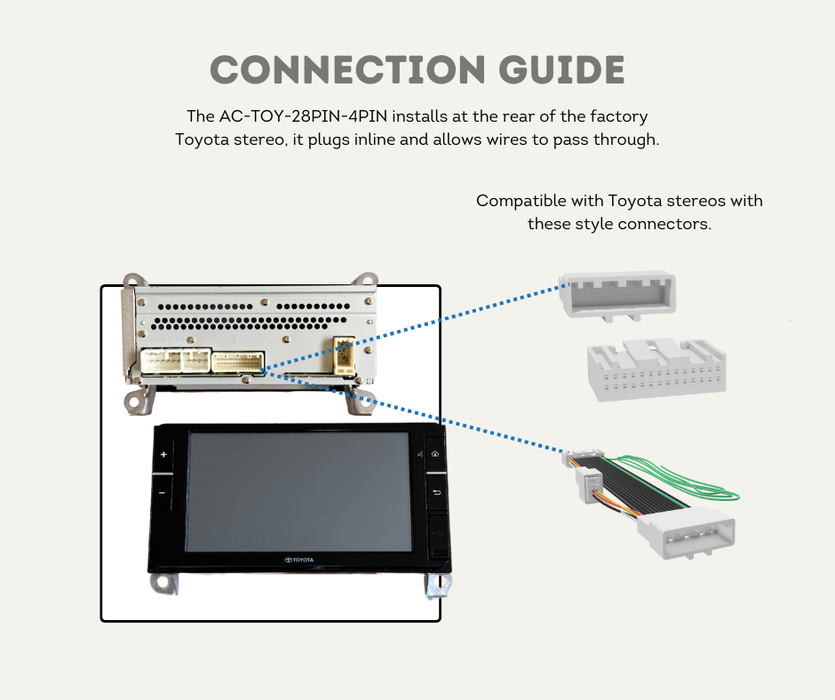 CONNECTION GUIDE

The AC-TOY-28PIN-4PIN installs at the rear of the factory Toyota stereo, it plugs inline and allows wires to pass through.

Compatible with Toyota stereos with these style connectors.

+

−

TOYOTA