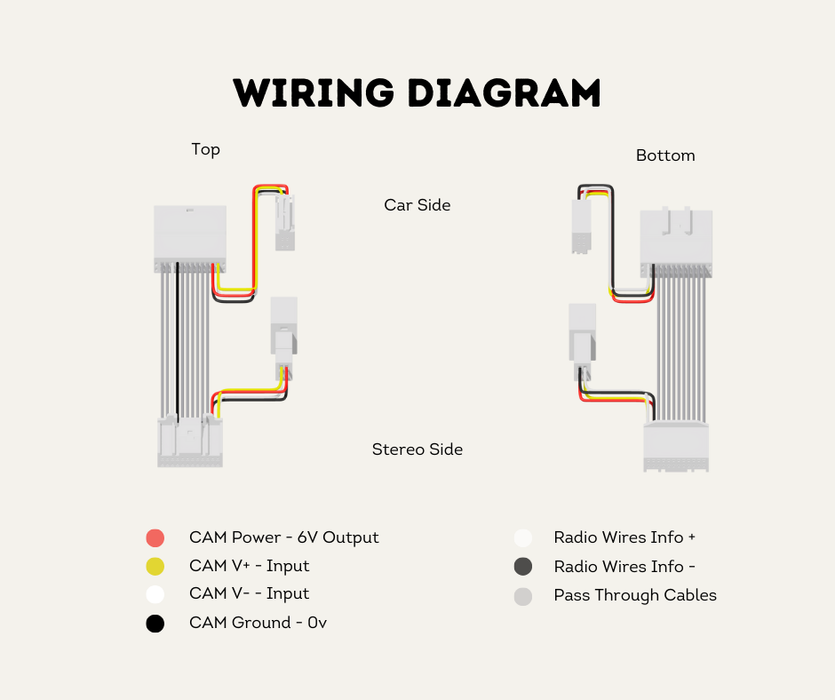 WIRING DIAGRAM

Top

Bottom

Car Side

Stereo Side

CAM Power - 6V Output

CAM V+ - Input

CAM V- - Input

CAM Ground - 0v

Radio Wires Info +

Radio Wires Info -

Pass Through Cables