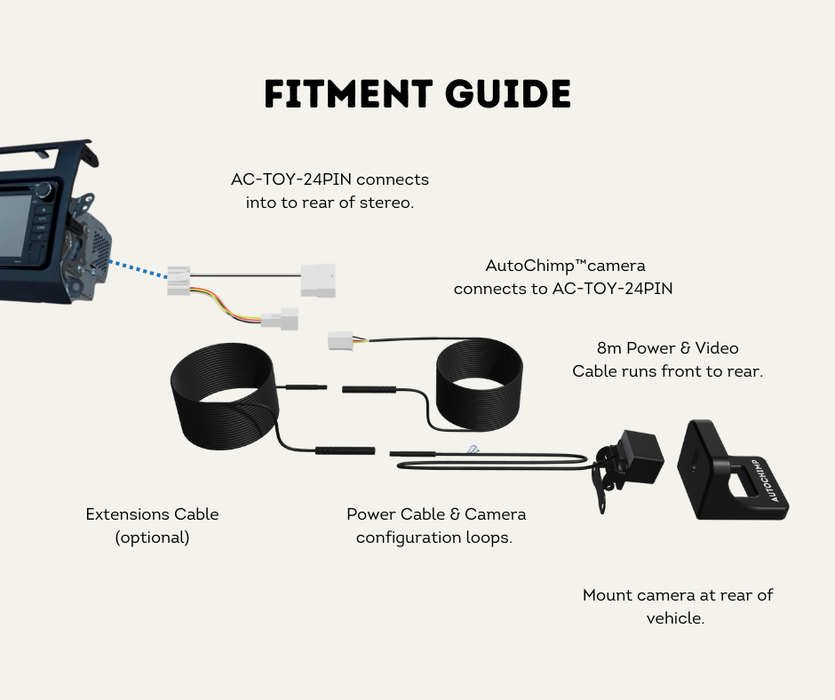 FITMENT GUIDE

AC-TOY-24PIN connects into to rear of stereo.

AutoChimp™camera connects to AC-TOY-24PIN

8m Power & Video Cable runs front to rear.

AUTOCHIMP

Extensions Cable (optional)

Power Cable & Camera configuration loops.

Mount camera at rear of vehicle.