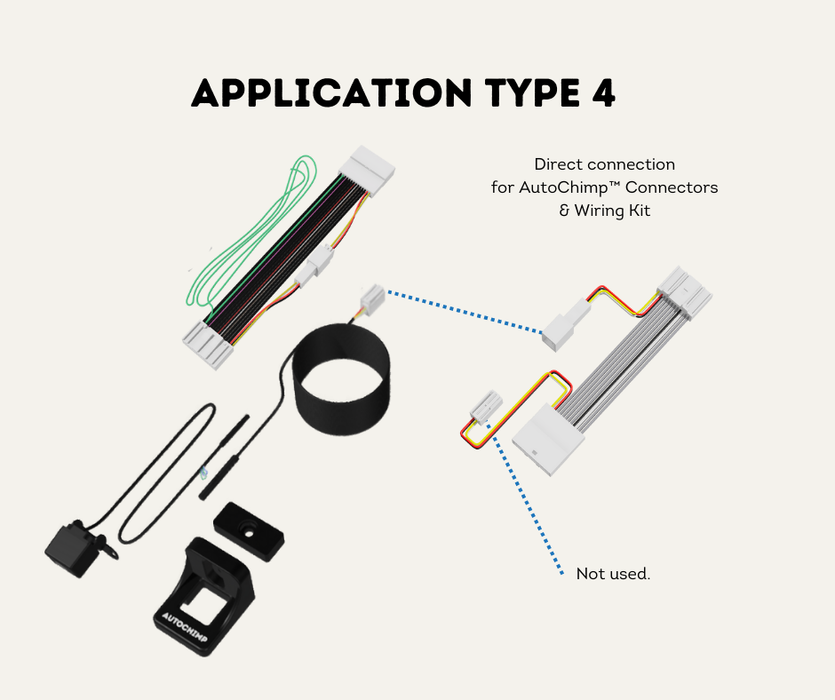 APPLICATION TYPE 4

Direct connection for AutoChimp™ Connectors & Wiring Kit

Not used.

AUTOCHIMP