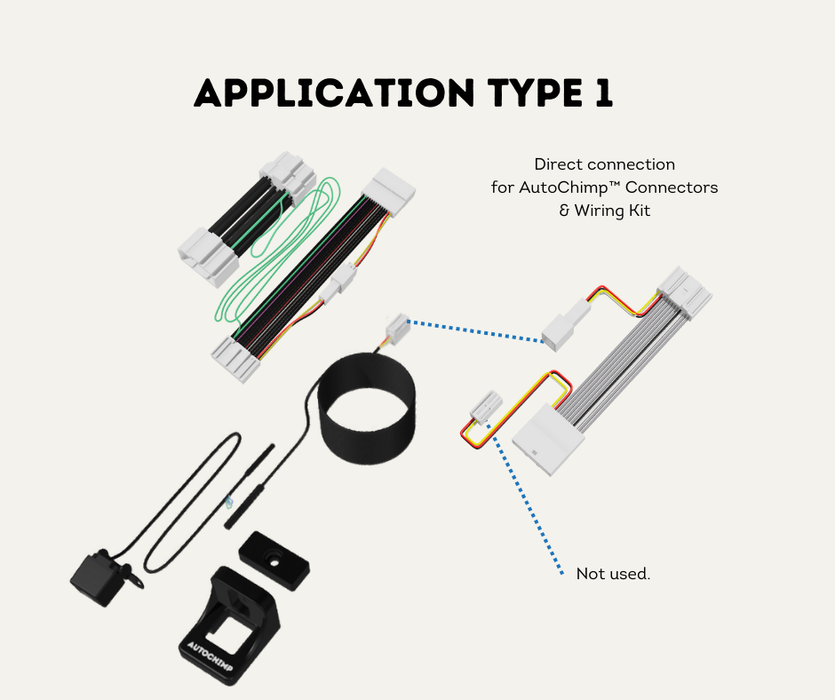 APPLICATION TYPE 1

Direct connection for AutoChimp™ Connectors & Wiring Kit

Not used.

AUTOCHIMP