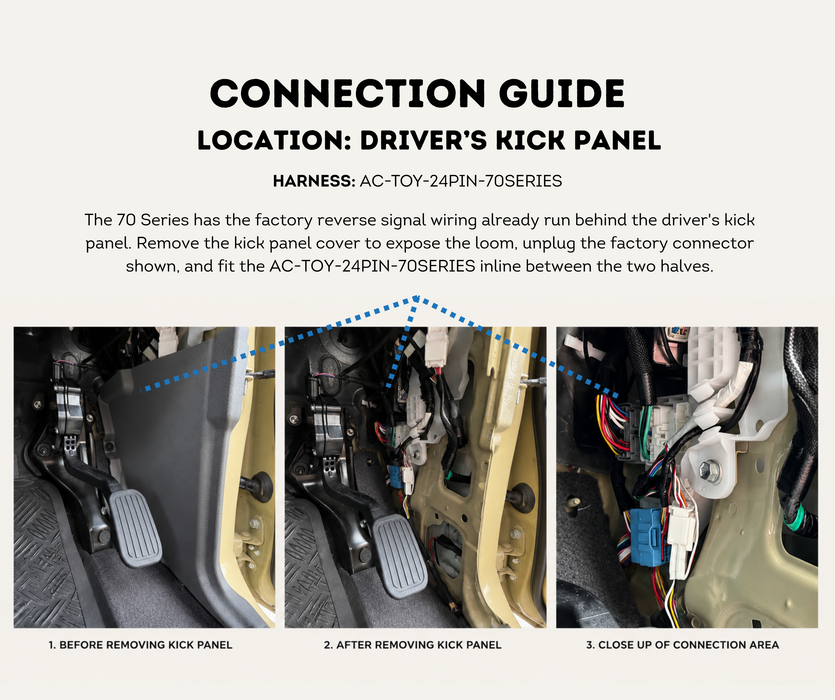 CONNECTION GUIDE

LOCATION: DRIVER'S KICK PANEL

HARNESS: AC-TOY-24PIN-70SERIES

The 70 Series has the factory reverse signal wiring already run behind the driver's kick panel. Remove the kick panel cover to expose the loom, unplug the factory connector shown, and fit the AC-TOY-24PIN-70SERIES inline between the two halves.

1. BEFORE REMOVING KICK PANEL

2. AFTER REMOVING KICK PANEL

3. CLOSE UP OF CONNECTION AREA