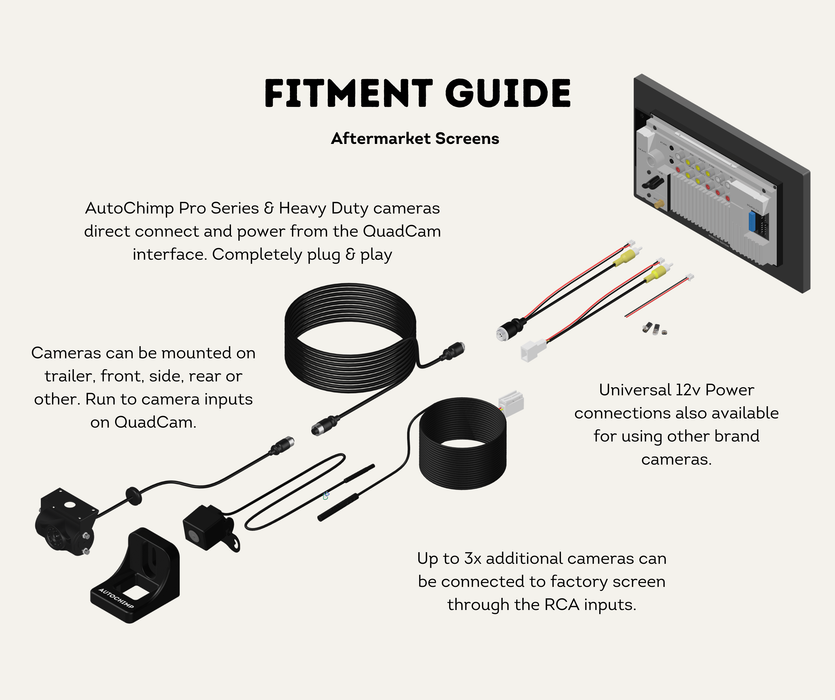 FITMENT GUIDE

Aftermarket Screens

AutoChimp Pro Series & Heavy Duty cameras direct connect and power from the QuadCam interface. Completely plug & play

Cameras can be mounted on trailer, front, side, rear or other. Run to camera inputs on QuadCam.

Universal 12v Power connections also available for using other brand cameras.

Up to 3x additional cameras can be connected to factory screen through the RCA inputs.

AUTOCHIMP