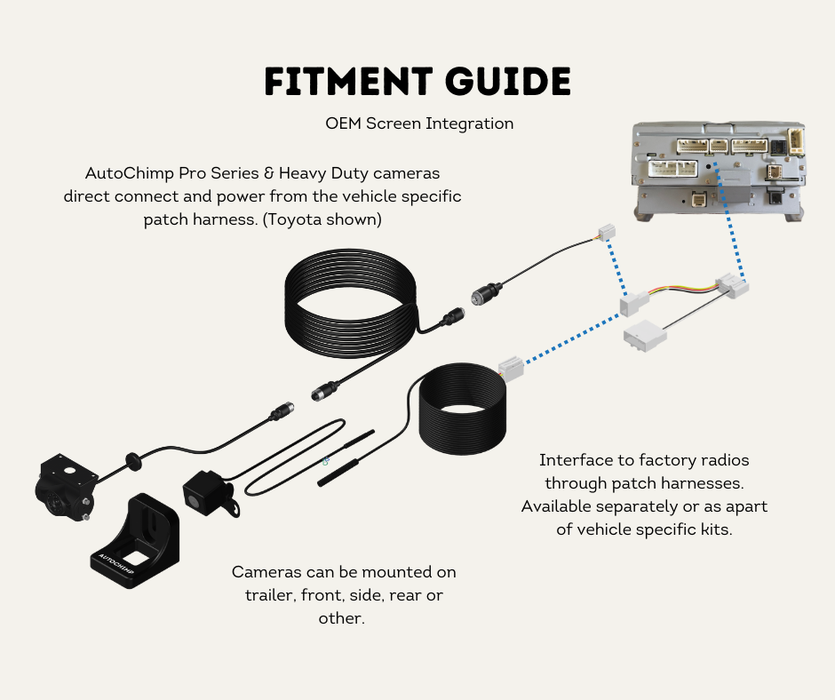 FITMENT GUIDE

OEM Screen Integration

AutoChimp Pro Series & Heavy Duty cameras direct connect and power from the vehicle specific patch harness. (Toyota shown)

Interface to factory radios through patch harnesses. Available separately or as apart of vehicle specific kits.

AUTOCHIMP

Cameras can be mounted on trailer, front, side, rear or other.