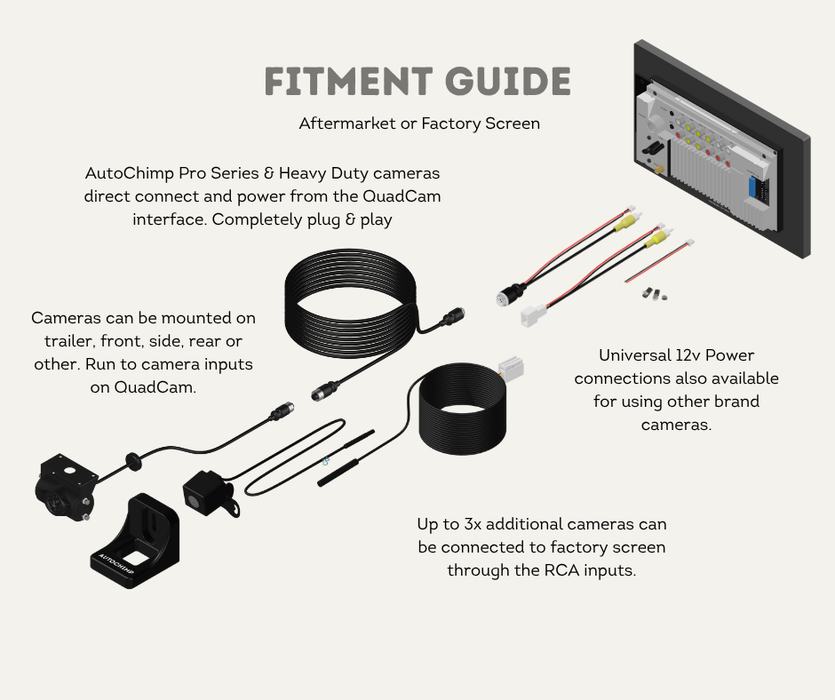 FITMENT GUIDE

Aftermarket or Factory Screen

AutoChimp Pro Series & Heavy Duty cameras direct connect and power from the QuadCam interface. Completely plug & play

Cameras can be mounted on trailer, front, side, rear or other. Run to camera inputs on QuadCam.

Universal 12v Power connections also available for using other brand cameras.

Up to 3x additional cameras can be connected to factory screen through the RCA inputs.

AUTOCHIMP