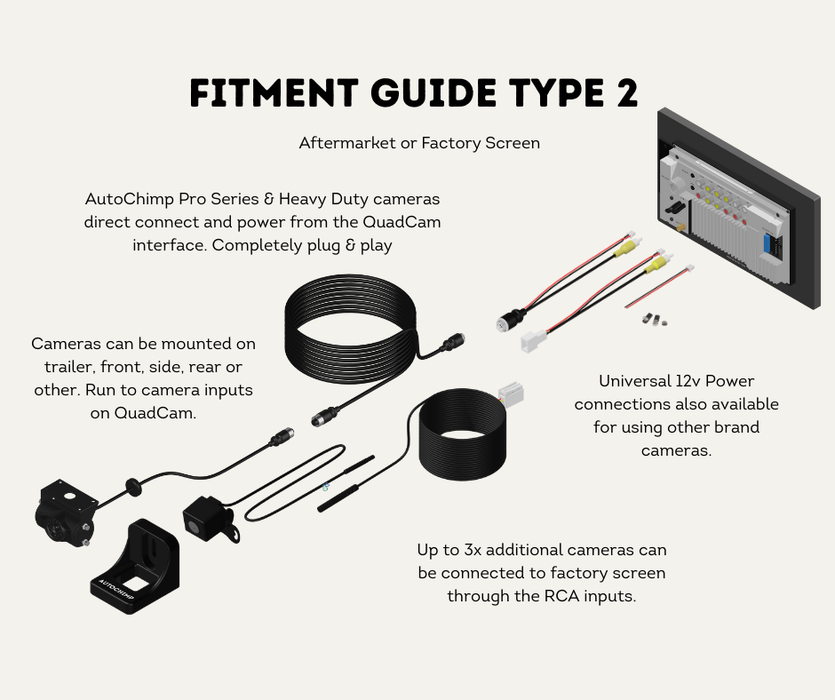 FITMENT GUIDE TYPE 2

Aftermarket or Factory Screen

AutoChimp Pro Series & Heavy Duty cameras direct connect and power from the QuadCam interface. Completely plug & play

Cameras can be mounted on trailer, front, side, rear or other. Run to camera inputs on QuadCam.

Universal 12v Power connections also available for using other brand cameras.

Up to 3x additional cameras can be connected to factory screen through the RCA inputs.

AUTOCHIMP