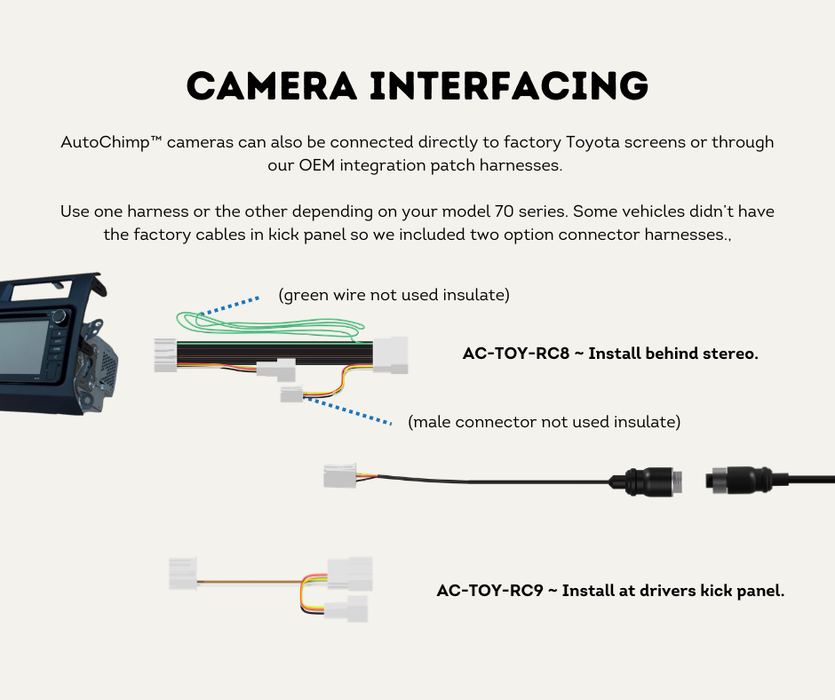 CAMERA INTERFACING

AutoChimp™ cameras can also be connected directly to factory Toyota screens or through our OEM integration patch harnesses.

Use one harness or the other depending on your model 70 series. Some vehicles didn't have the factory cables in kick panel so we included two option connector harnesses.,

(green wire not used insulate)

AC-TOY-RC8 ~ Install behind stereo.

(male connector not used insulate)

AC-TOY-RC9 ~ Install at drivers kick panel.