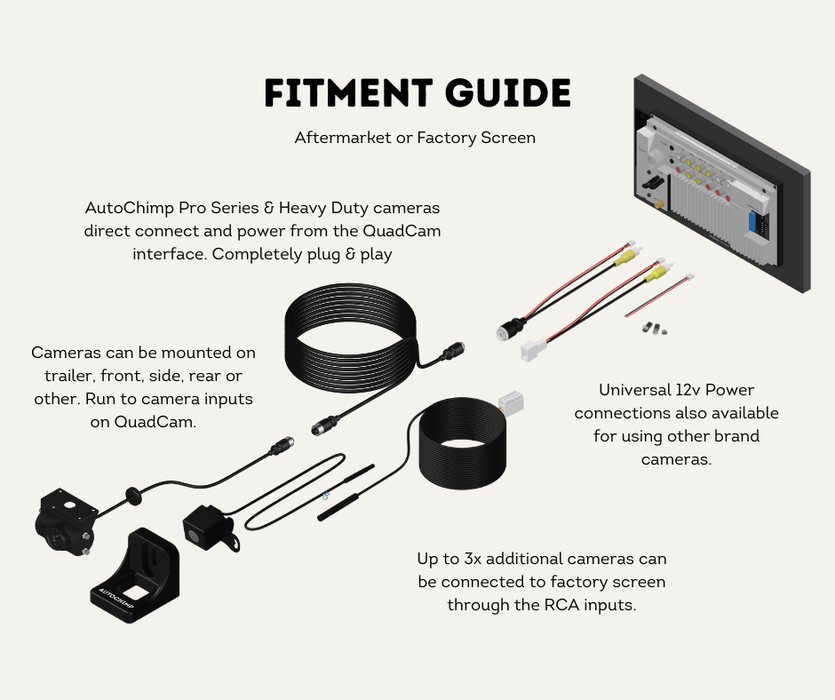 FITMENT GUIDE

Aftermarket or Factory Screen

AutoChimp Pro Series & Heavy Duty cameras direct connect and power from the QuadCam interface. Completely plug & play

Cameras can be mounted on trailer, front, side, rear or other. Run to camera inputs on QuadCam.

Universal 12v Power connections also available for using other brand cameras.

Up to 3x additional cameras can be connected to factory screen through the RCA inputs.

AUTOCHIMP