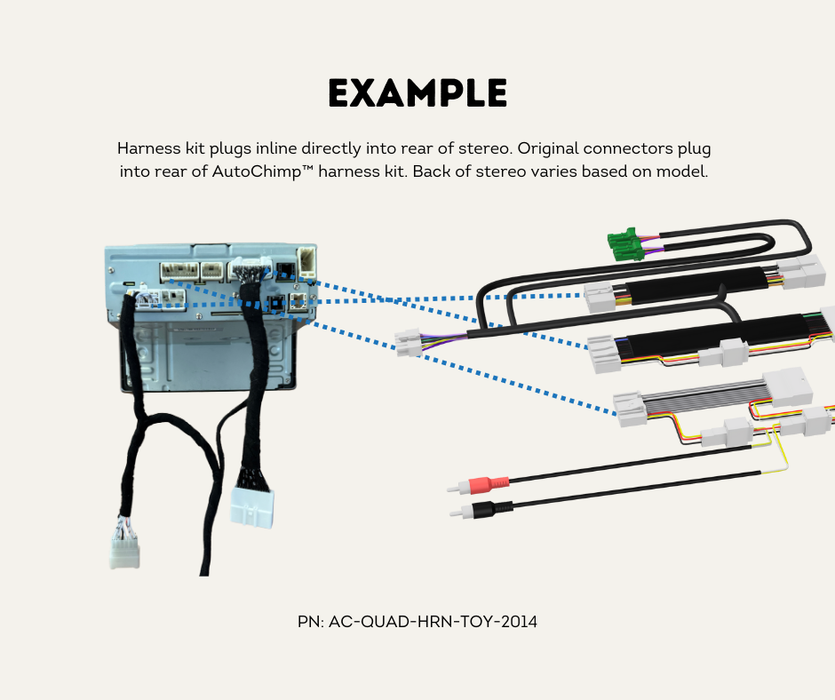 EXAMPLE

Harness kit plugs inline directly into rear of stereo. Original connectors plug into rear of AutoChimp™ harness kit. Back of stereo varies based on model.

PN: AC-QUAD-HRN-TOY-2014