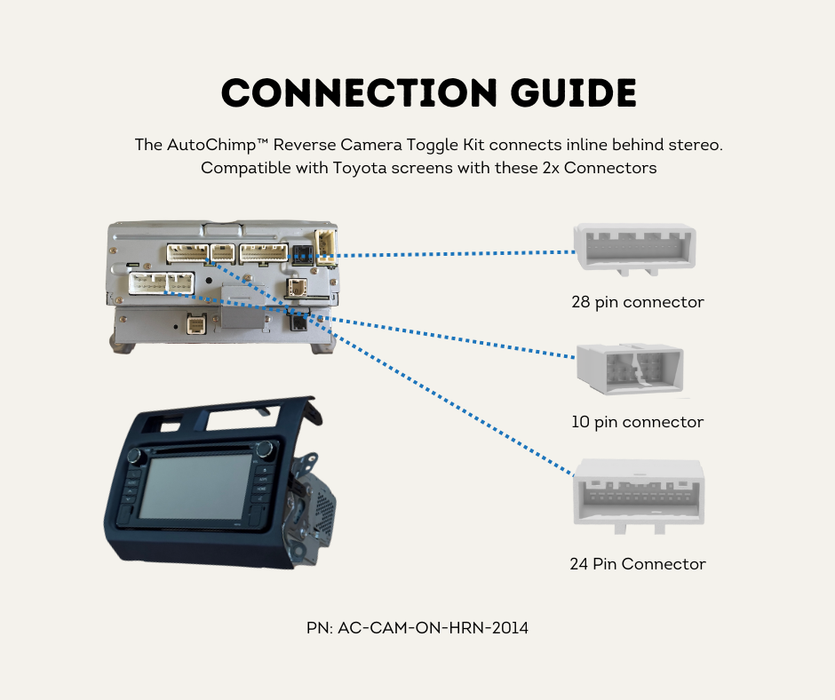 CONNECTION GUIDE

The AutoChimp™ Reverse Camera Toggle Kit connects inline behind stereo. Compatible with Toyota screens with these 2x Connectors

28 pin connector

10 pin connector

24 Pin Connector

PN: AC-CAM-ON-HRN-2014