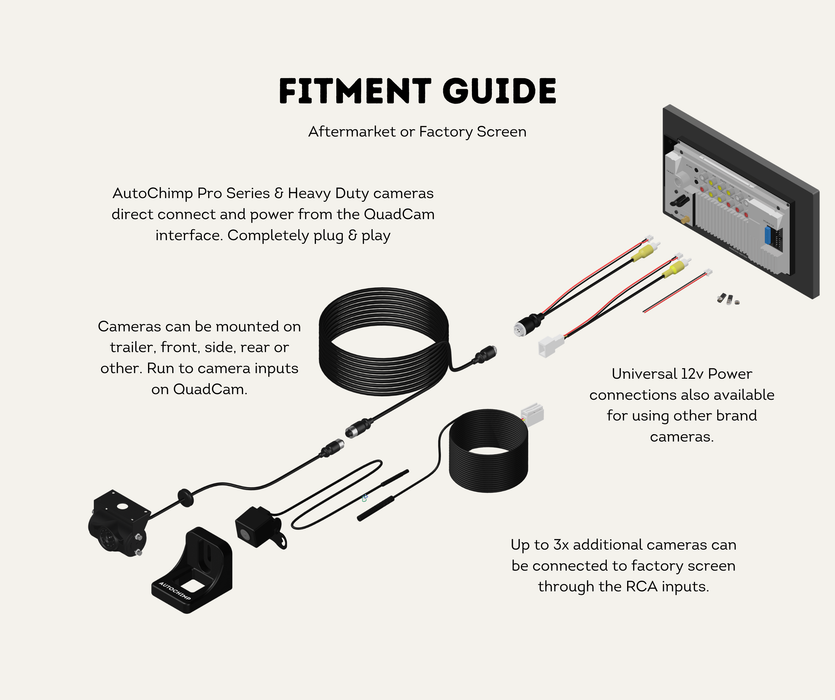 FITMENT GUIDE

Aftermarket or Factory Screen

AutoChimp Pro Series & Heavy Duty cameras direct connect and power from the QuadCam interface. Completely plug & play

Cameras can be mounted on trailer, front, side, rear or other. Run to camera inputs on QuadCam.

Universal 12v Power connections also available for using other brand cameras.

Up to 3x additional cameras can be connected to factory screen through the RCA inputs.

AUTOCHIMP