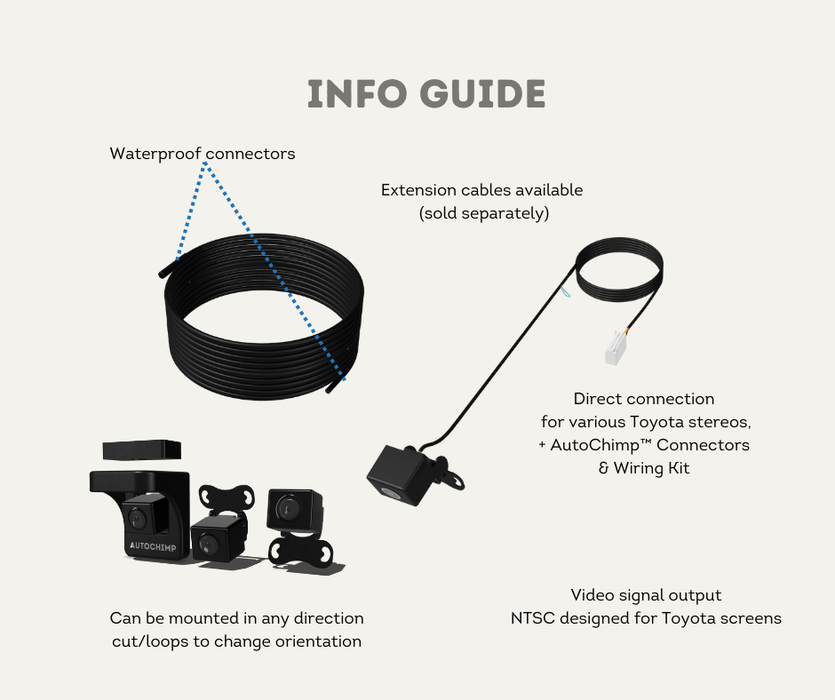 INFO GUIDE

Waterproof connectors

Extension cables available
(sold separately)

Direct connection
for various Toyota stereos,
+ AutoChimp™ Connectors
& Wiring Kit

AUTOCHIMP

Can be mounted in any direction
cut/loops to change orientation

Video signal output
NTSC designed for Toyota screens